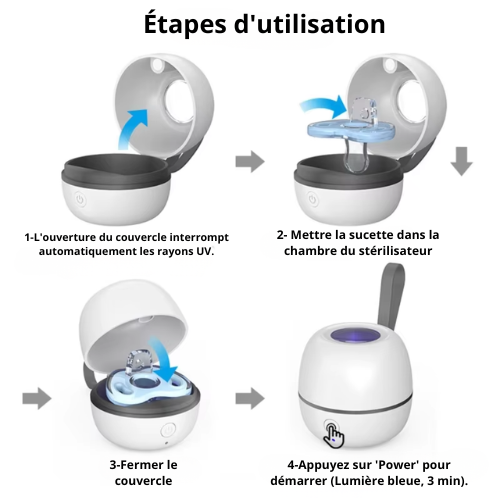 Étapes d'utilisation

1-L'ouverture du couvercle interrompt automatiquement les rayons UV.

2- Mettre la sucette dans la chambre du stérilisateur

3-Fermer le couvercle

4-Appuyez sur 'Power' pour démarrer (Lumière bleue, 3 min).